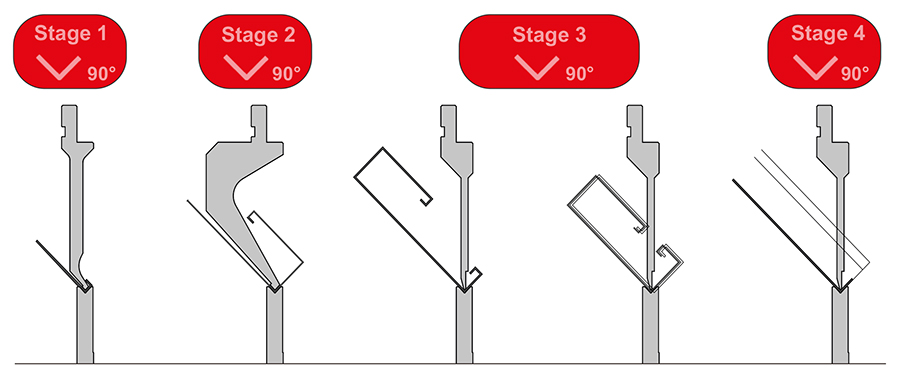 Stage 1
90°

Stage 2
90°

Stage 3
90°

Stage 4
90°